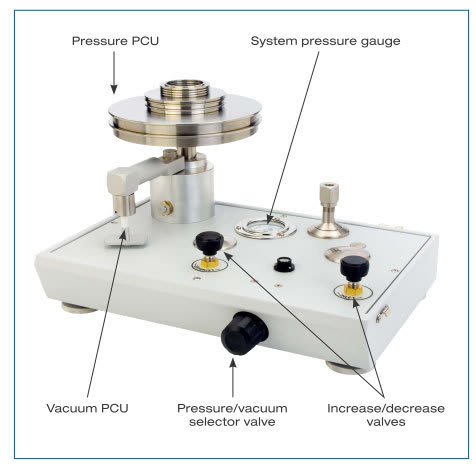 Pressure PCU

System pressure gauge

Vacuum PCU

Pressure/vacuum selector valve

Increase/decrease valves